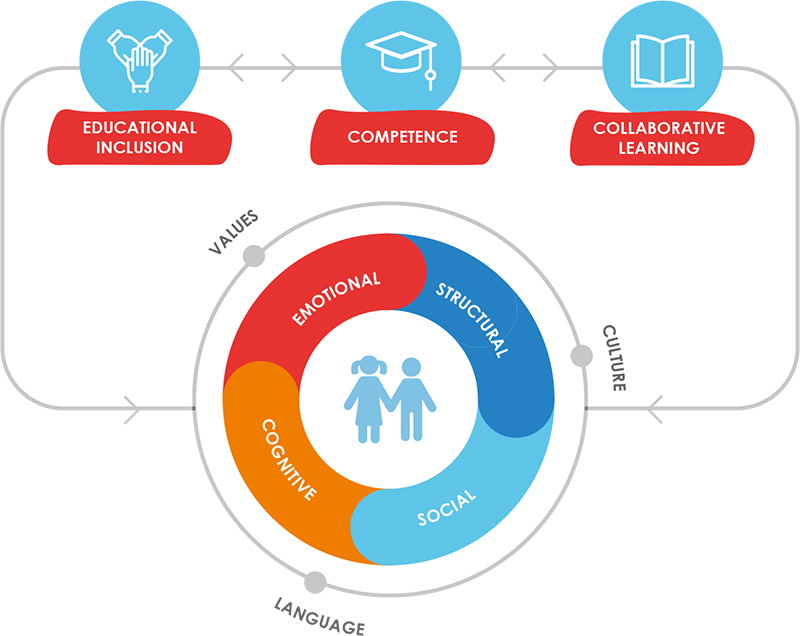 EDUCATIONAL INCLUSION

COMPETENCE

COLLABORATIVE LEARNING

VALUES

CULTURE

LANGUAGE

EMOTIONAL

STRUCTURAL

SOCIAL

COGNITIVE